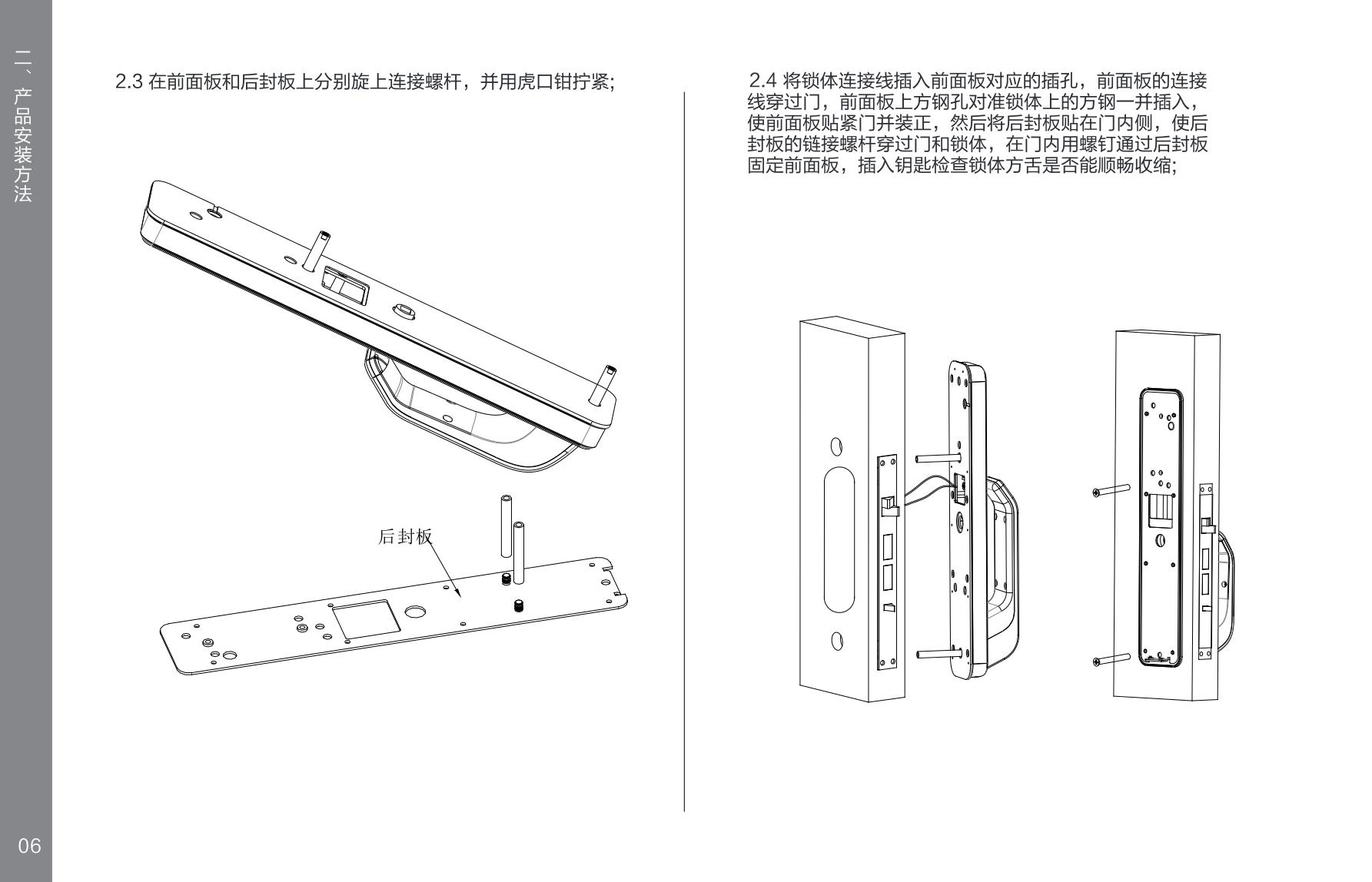 二、产品安装方法

2.3 在前面板和后封板上分别旋上连接螺杆，并用虎口钳拧紧;

后封板

2.4 将锁体连接线插入前面板对应的插孔，前面板的连接线穿过门，前面板上方钢孔对准锁体上的方钢一并插入，使前面板贴紧门并装正，然后将后封板贴在门内侧，使后封板的链接螺杆穿过门和锁体，在门内用螺钉通过后封板固定前面板，插入钥匙检查锁体方舌是否能顺畅收缩;

06