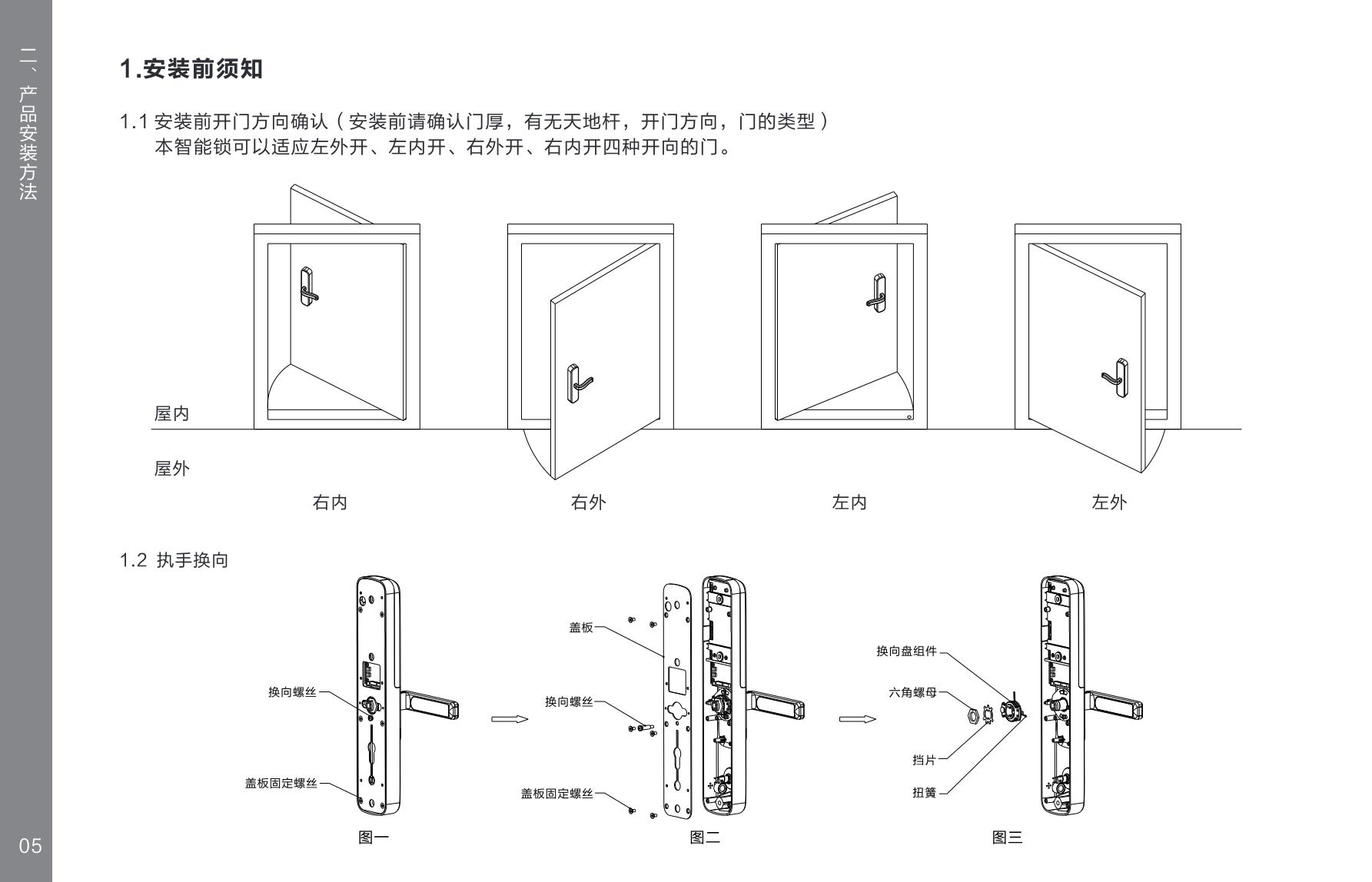 二、产品安装方法

1.安装前须知

1.1 安装前开门方向确认（安装前请确认门厚，有无天地杆，开门方向，门的类型）
本智能锁可以适应左外开、左内开、右外开、右内开四种开向的门。

屋内

屋外

右内

右外

左内

左外

1.2 执手换向

换向螺丝

盖板固定螺丝

图一

盖板

换向螺丝

盖板固定螺丝

图二

换向盘组件

六角螺母

挡片

扭簧

图三

05