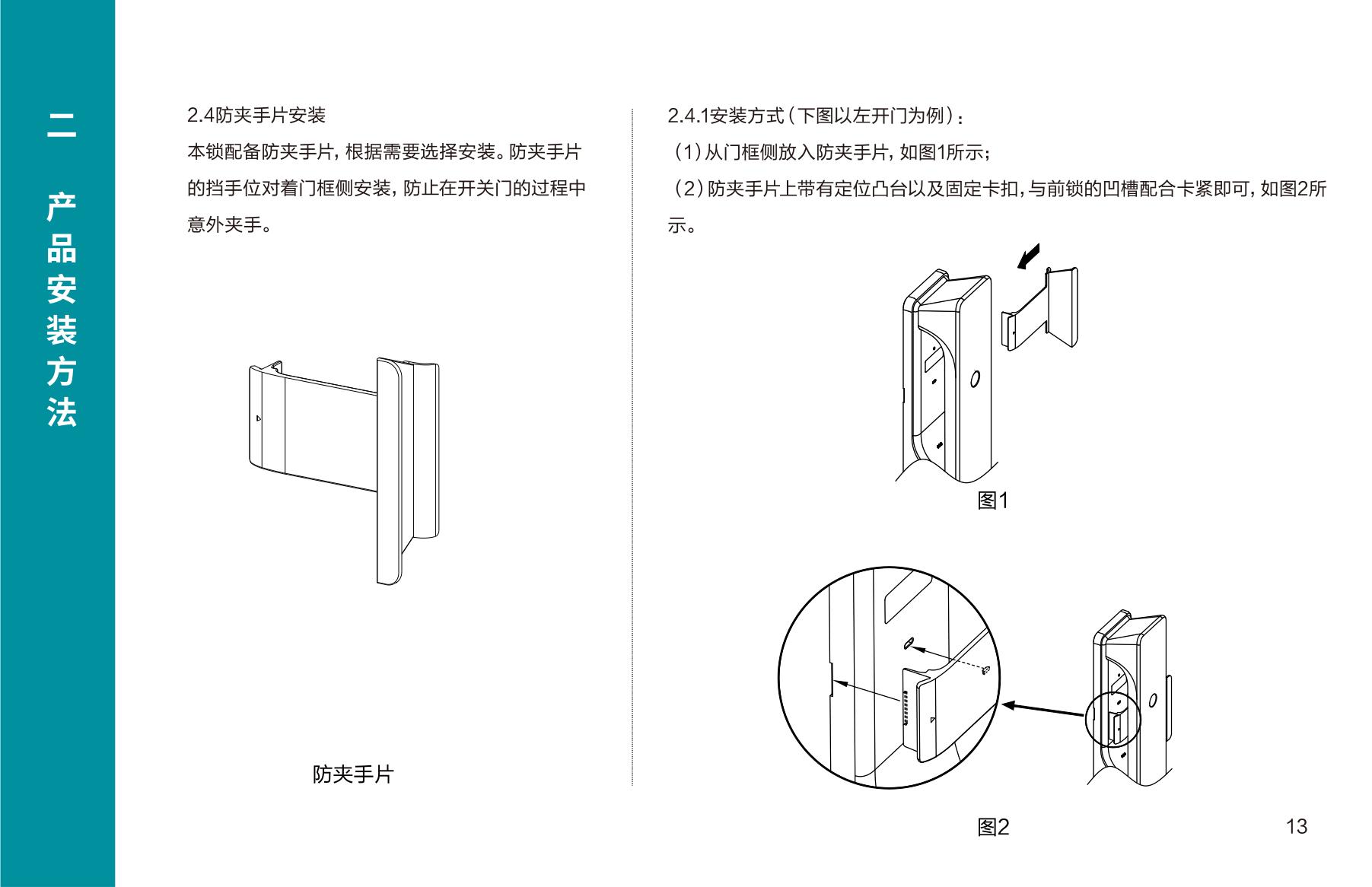 二

产品安装方法

2.4防夹手片安装

本锁配备防夹手片，根据需要选择安装。防夹手片的挡手位对着门框侧安装，防止在开关门的过程中意外夹手。

防夹手片

2.4.1安装方式（下图以左开门为例）：

（1）从门框侧放入防夹手片，如图1所示；

（2）防夹手片上带有定位凸台以及固定卡扣，与前锁的凹槽配合卡紧即可，如图2所示。

图1

图2

13