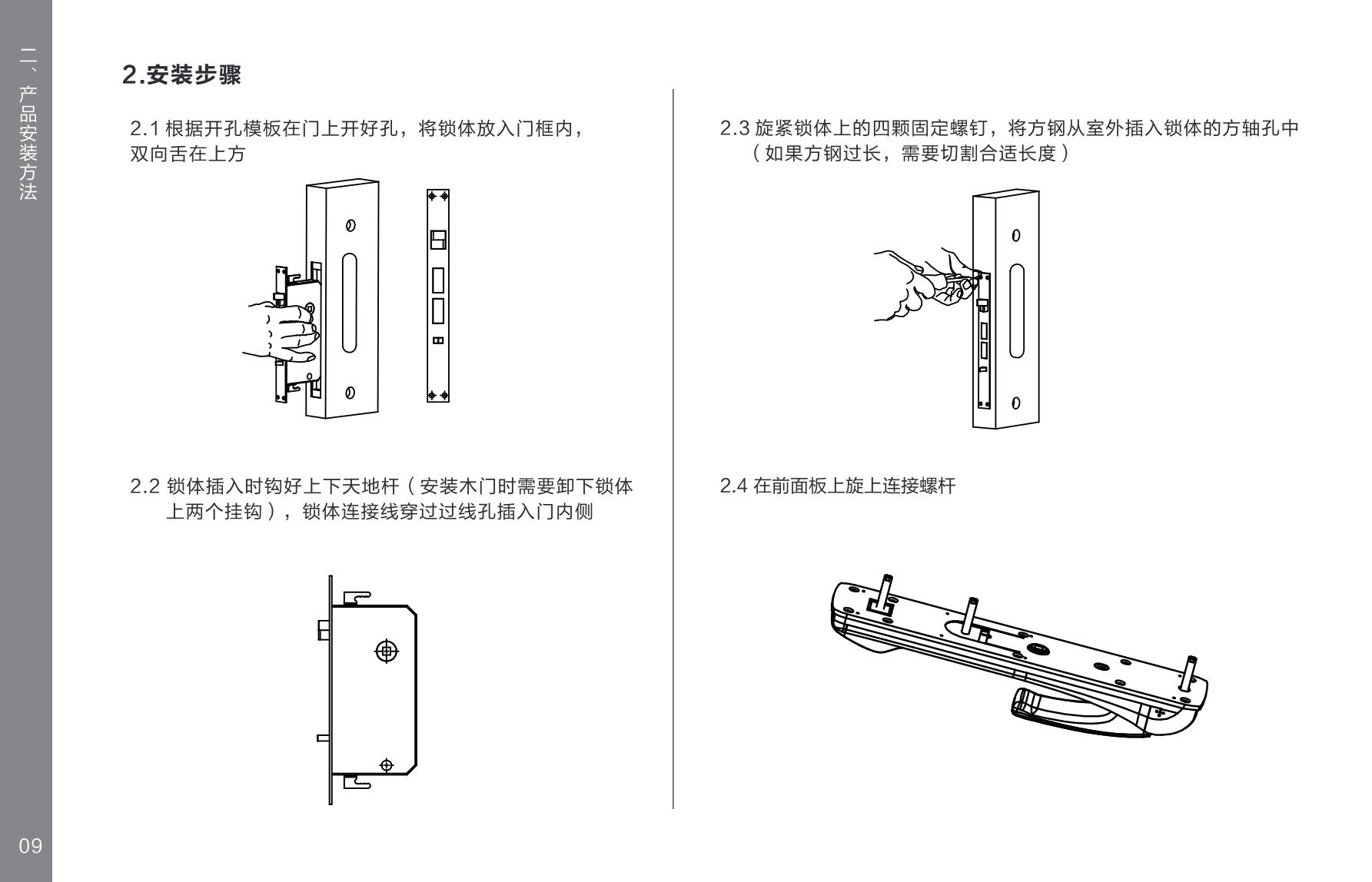 二、产品安装方法

2.安装步骤

2.1 根据开孔模板在门上开好孔，将锁体放入门框内，双向舌在上方

2.2 锁体插入时钩好上下天地杆（安装木门时需要卸下锁体上两个挂钩），锁体连接线穿过过线孔插入门内侧

2.3 旋紧锁体上的四颗固定螺钉，将方钢从室外插入锁体的方轴孔中（如果方钢过长，需要切割合适长度）

2.4 在前面板上旋上连接螺杆

09