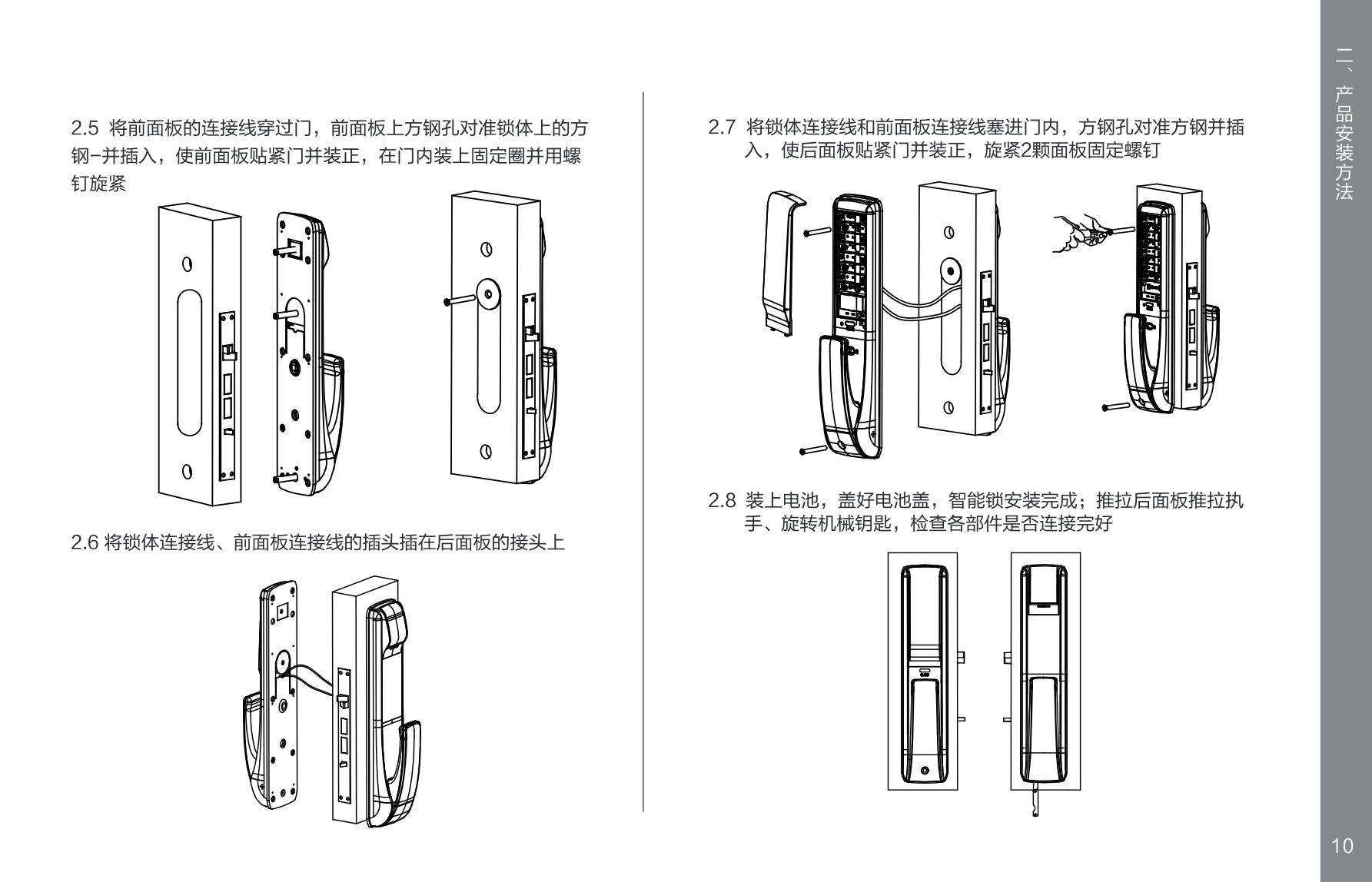 2.5 将前面板的连接线穿过门，前面板上方钢孔对准锁体上的方钢-并插入，使前面板贴紧门并装正，在门内装上固定圈并用螺钉旋紧

2.6 将锁体连接线、前面板连接线的插头插在后面板的接头上

2.7 将锁体连接线和前面板连接线塞进门内，方钢孔对准方钢并插入，使后面板贴紧门并装正，旋紧2颗面板固定螺钉

2.8 装上电池，盖好电池盖，智能锁安装完成；推拉后面板推拉执手、旋转机械钥匙，检查各部件是否连接完好

二、产品安装方法

10