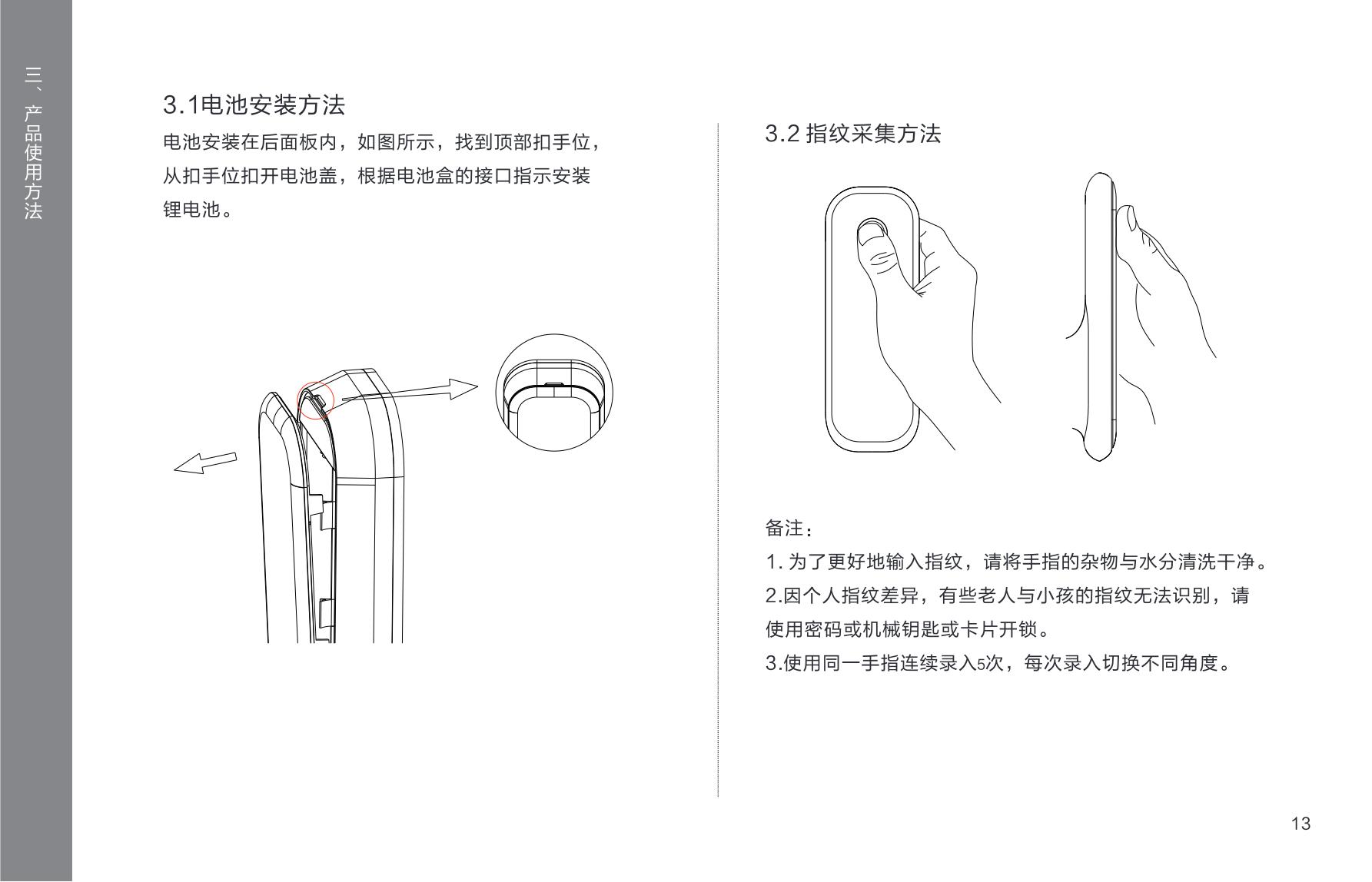 三、产品使用方法

3.1电池安装方法

电池安装在后面板内，如图所示，找到顶部扣手位，从扣手位扣开电池盖，根据电池盒的接口指示安装锂电池。

3.2 指纹采集方法

备注：

1. 为了更好地输入指纹，请将手指的杂物与水分清洗干净。

2.因个人指纹差异，有些老人与小孩的指纹无法识别，请使用密码或机械钥匙或卡片开锁。

3.使用同一手指连续录入5次，每次录入切换不同角度。

13