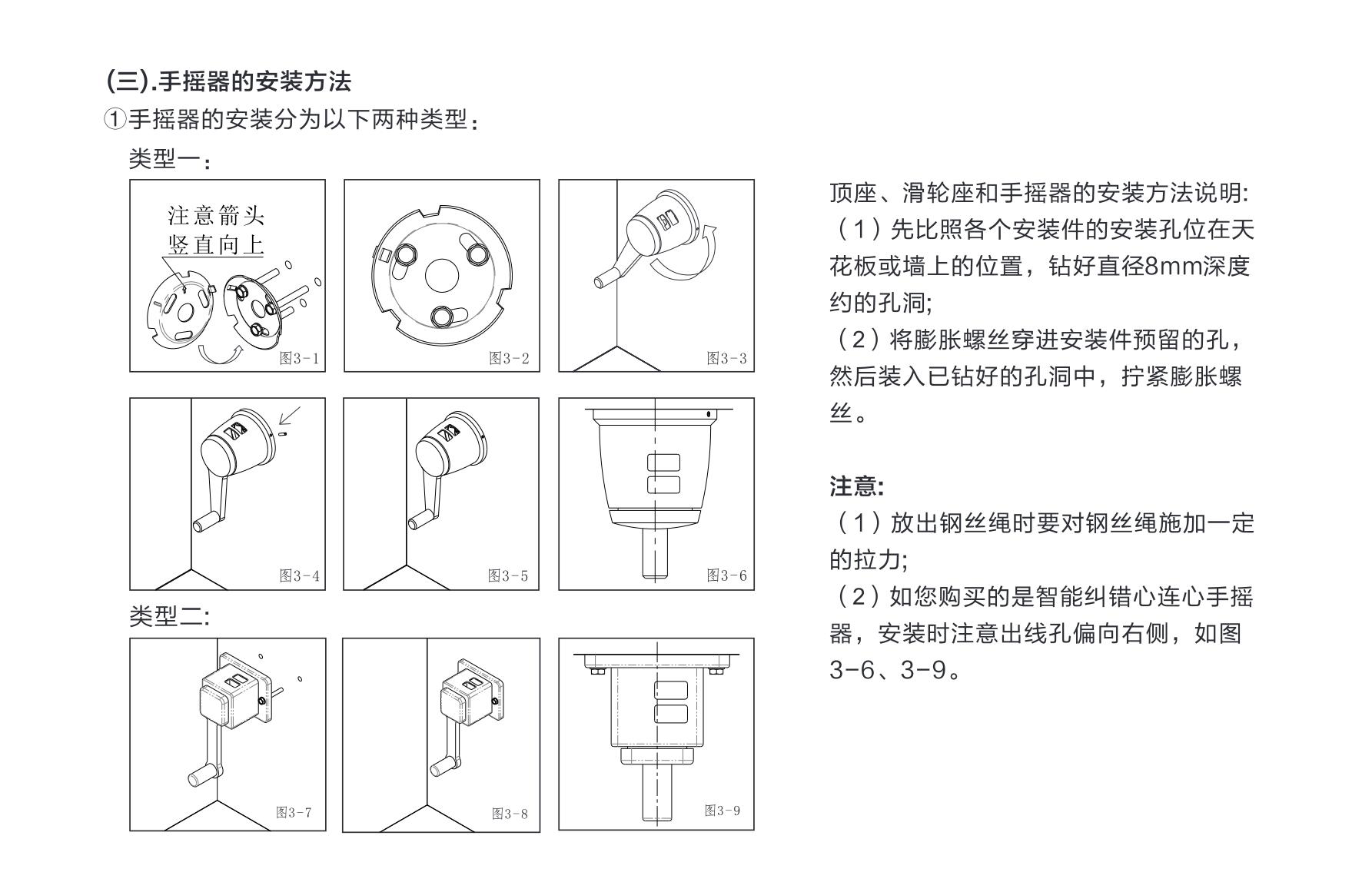 (三).手摇器的安装方法

①手摇器的安装分为以下两种类型：

类型一：

注意箭头
竖直向上

图3-1

图3-2

图3-3

图3-4

图3-5

图3-6

类型二:

图3-7

图3-8

图3-9

顶座、滑轮座和手摇器的安装方法说明:
（1）先比照各个安装件的安装孔位在天花板或墙上的位置，钻好直径8mm深度约的孔洞;
（2）将膨胀螺丝穿进安装件预留的孔，然后装入已钻好的孔洞中，拧紧膨胀螺丝。

注意:
（1）放出钢丝绳时要对钢丝绳施加一定的拉力;
（2）如您购买的是智能纠错心连心手摇器，安装时注意出线孔偏向右侧，如图3-6、3-9。